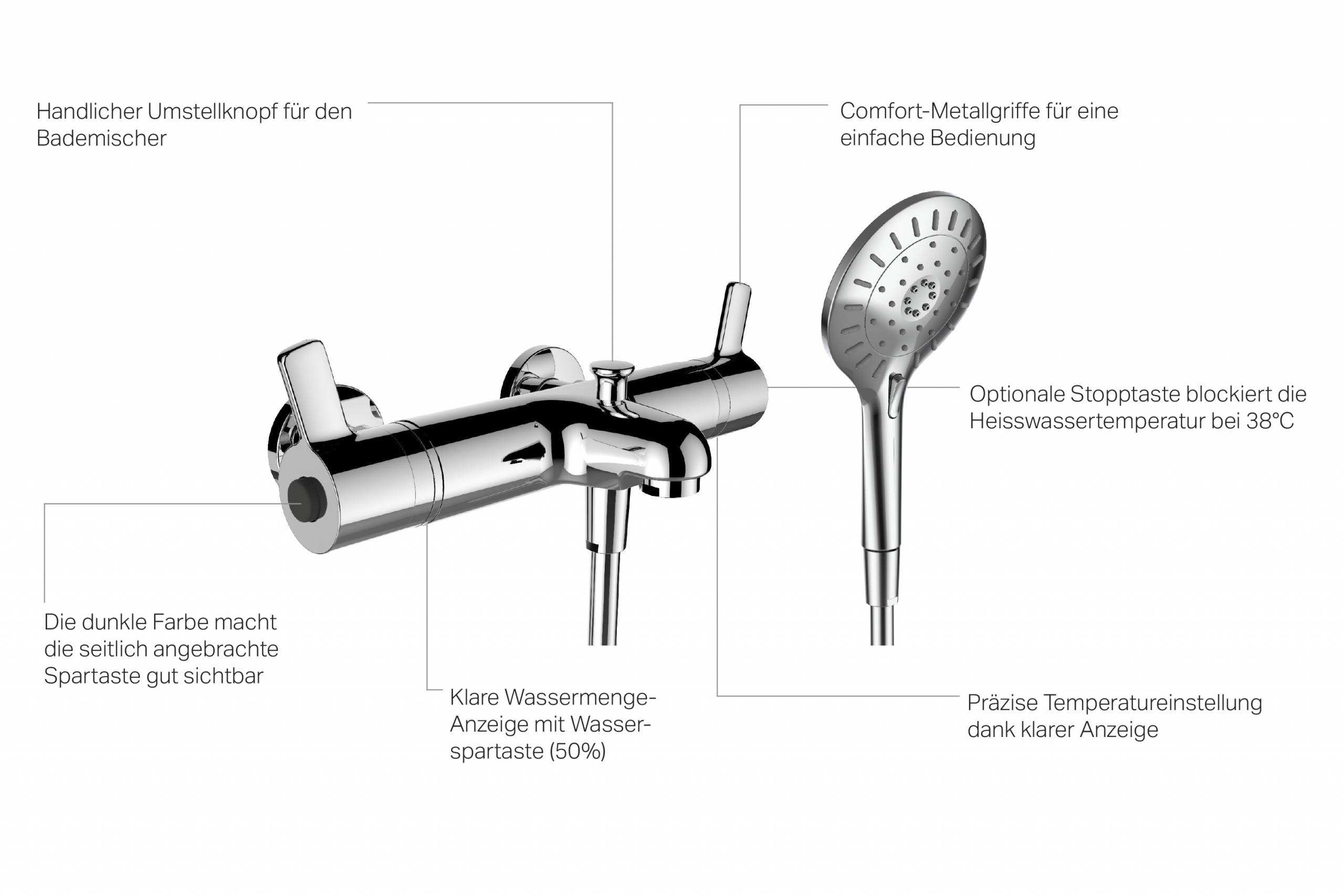 Handlicher Umstellknopf für den Bademischer

Comfort-Metallgriffe für eine einfache Bedienung

Optionale Stopptaste blockiert die Heisswassertemperatur bei 38°C

Die dunkle Farbe macht die seitlich angebrachte Spartaste gut sichtbar

Klare Wassermenge-Anzeige mit Wasserspartaste (50%)

Präzise Temperatureinstellung dank klarer Anzeige