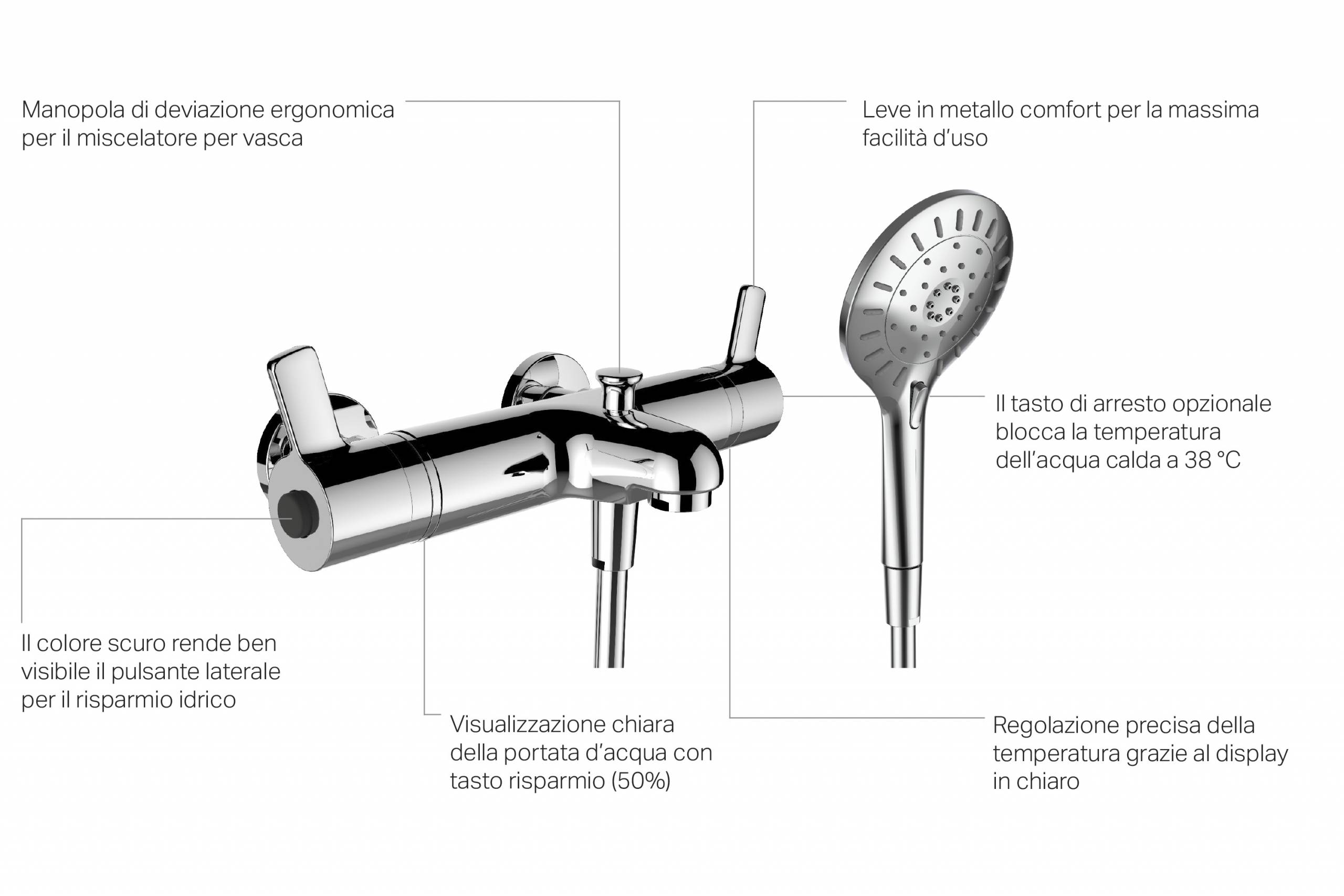 Manopola di deviazione ergonomica per il miscelatore per vasca

Leve in metallo comfort per la massima facilità d'uso

Il tasto di arresto opzionale blocca la temperatura dell'acqua calda a 38 °C

Il colore scuro rende ben visibile il pulsante laterale per il risparmio idrico

Visualizzazione chiara della portata d'acqua con tasto risparmio (50%)

Regolazione precisa della temperatura grazie al display in chiaro